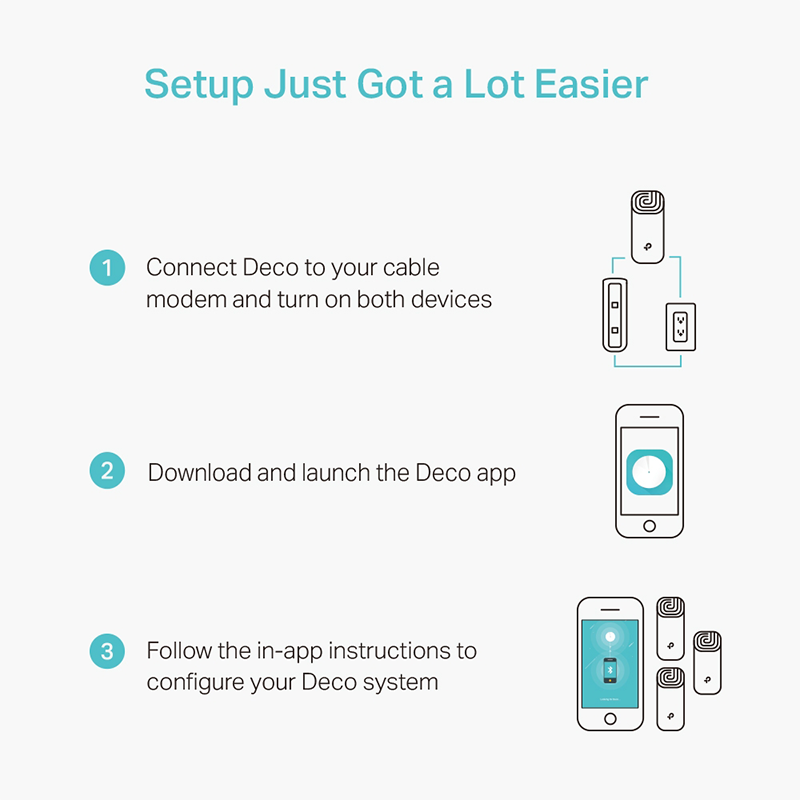 Setup Just Got a Lot Easier

1 Connect Deco to your cable modem and turn on both devices

2 Download and launch the Deco app

3 Follow the in-app instructions to configure your Deco system