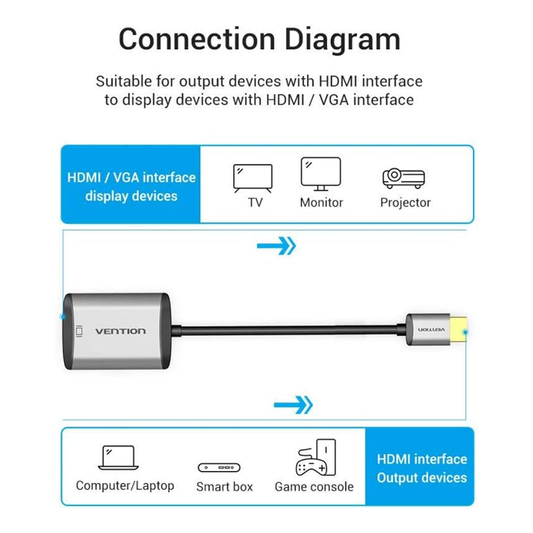 Connection Diagram

Suitable for output devices with HDMI interface to display devices with HDMI / VGA interface

HDMI / VGA interface display devices

TV

Monitor

Projector

VENTION

VENTION

Computer/Laptop

Smart box

Game console

HDMI interface Output devices