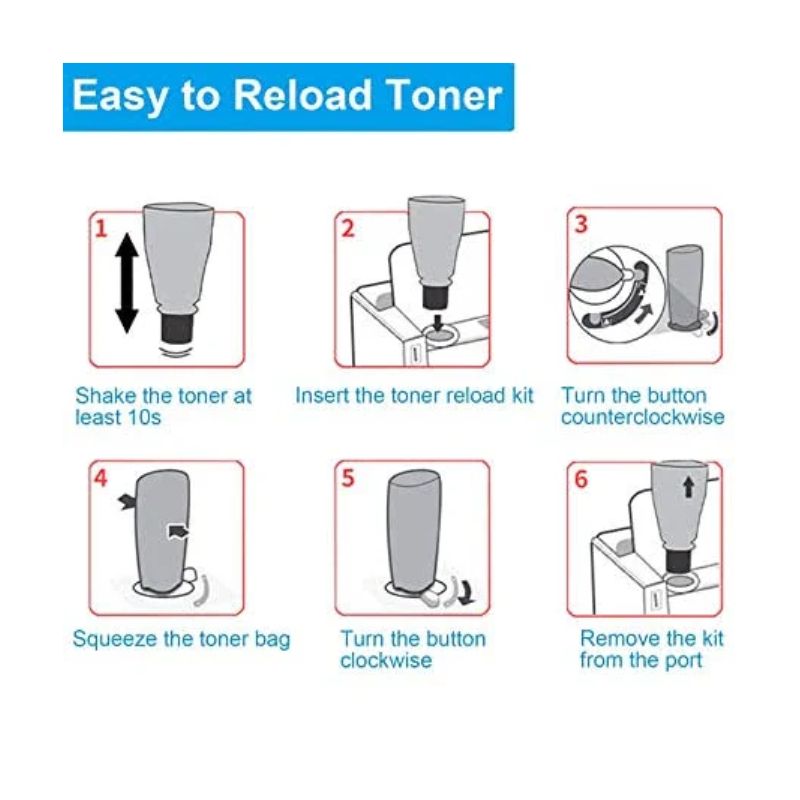 Easy to Reload Toner

1

Shake the toner at least 10s

2

Insert the toner reload kit

3

Turn the button counterclockwise

4

Squeeze the toner bag

5

Turn the button clockwise

6

Remove the kit from the port